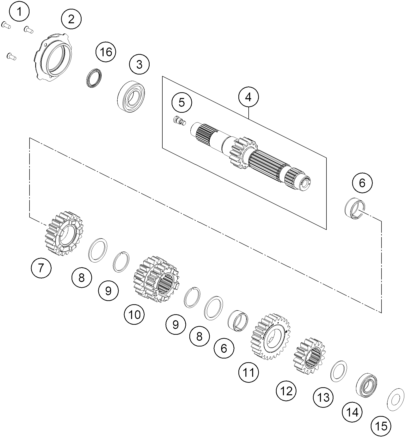 1
2
16
3
5
4
6
7
8
9
10
9
8
6
11
12
13
14
15