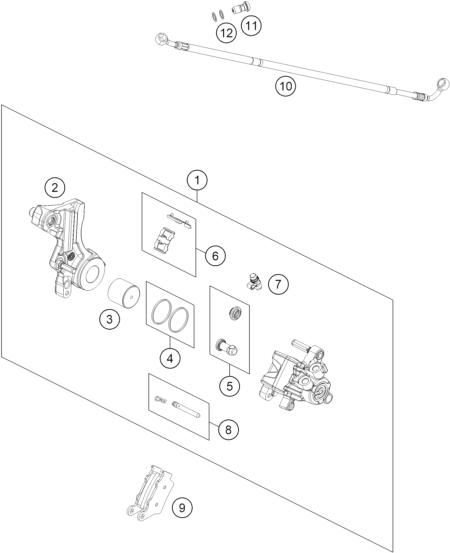 12
11
10
1
2
6
7
3
4
5
8
9