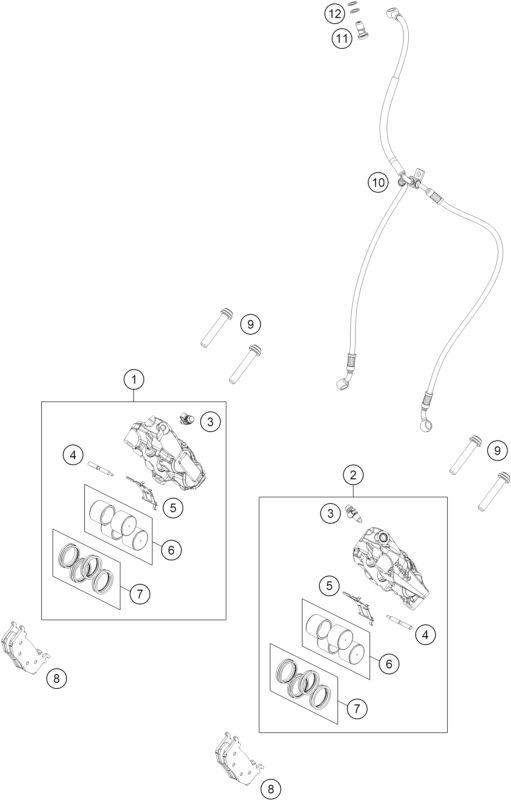 12
11
10
9
1
3
4
5
6
7
8
9
2
3
5
4
6
7
8