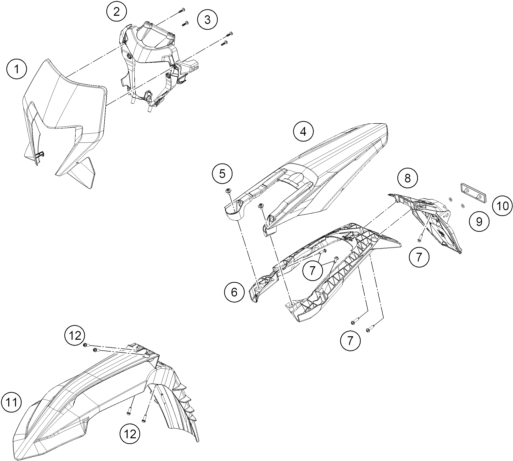 2
3
1
4
5
8
10
9
7
7
6
7
12
11
12