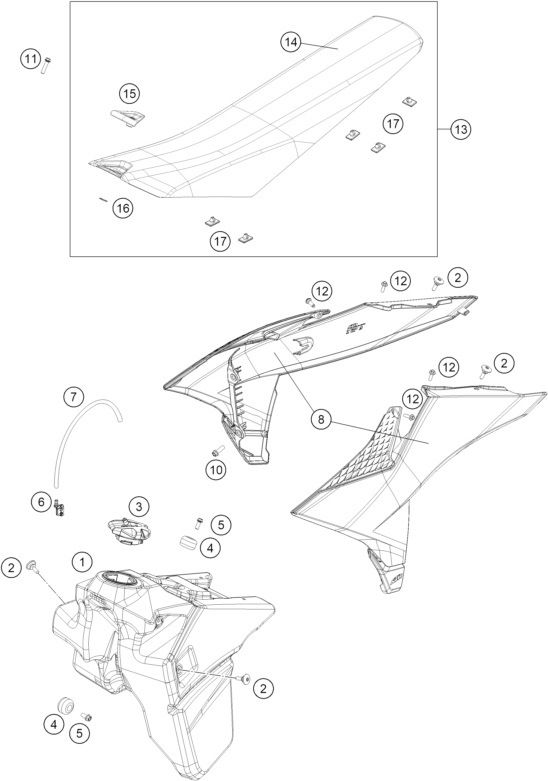 11
14
15
17
13
16
17
12
12
2
12
2
12
7
8
10
6
3
5
4
2
1
2
4
5