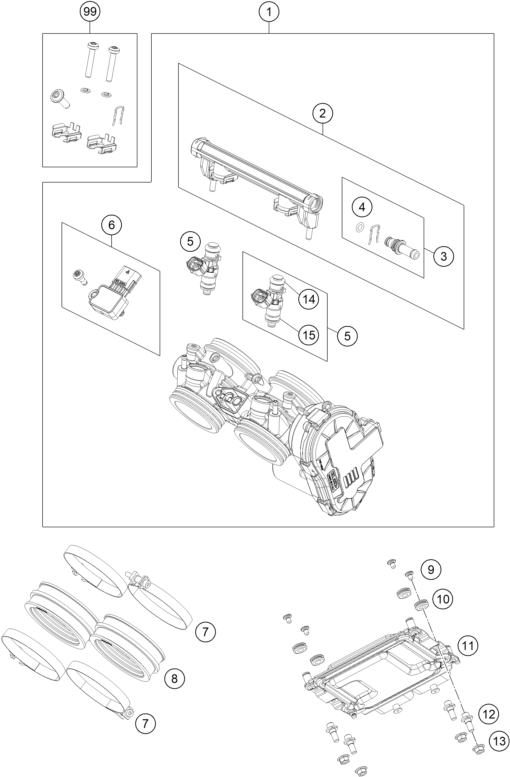 99
1
2
4
3
6
5
14
15
5
7
8
7
9
10
11
12
13