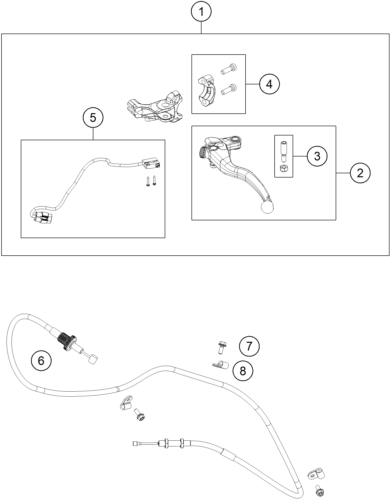 1
4
5
3
2
7
6
8