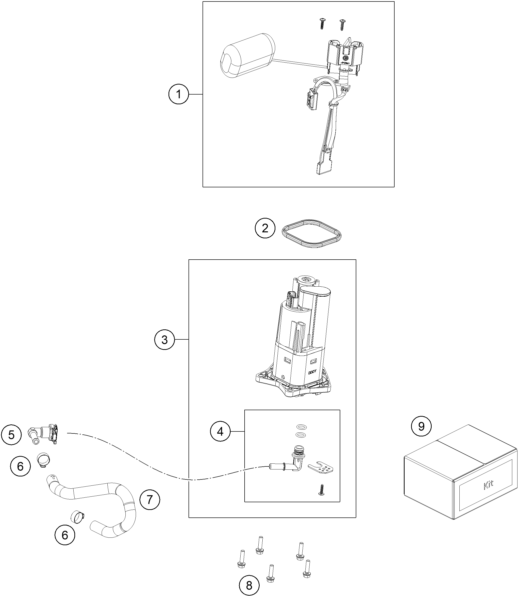 1

2

3

4

5

6

7

6

8

9

Kit