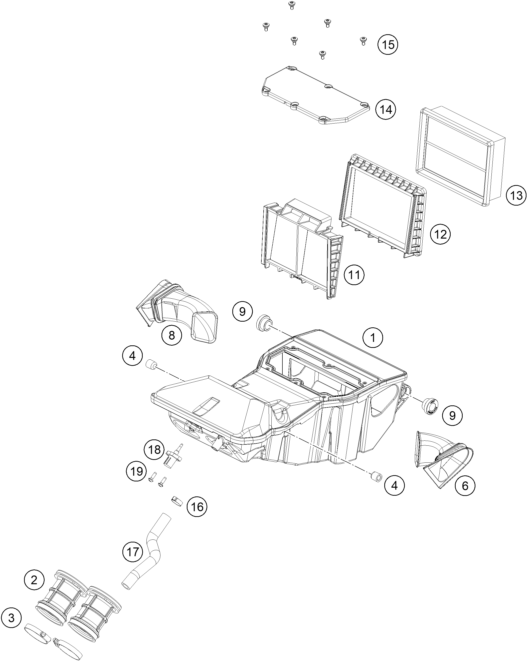 15
14
13
12
11
9
8
1
4
9
18
19
4
6
16
17
2
3