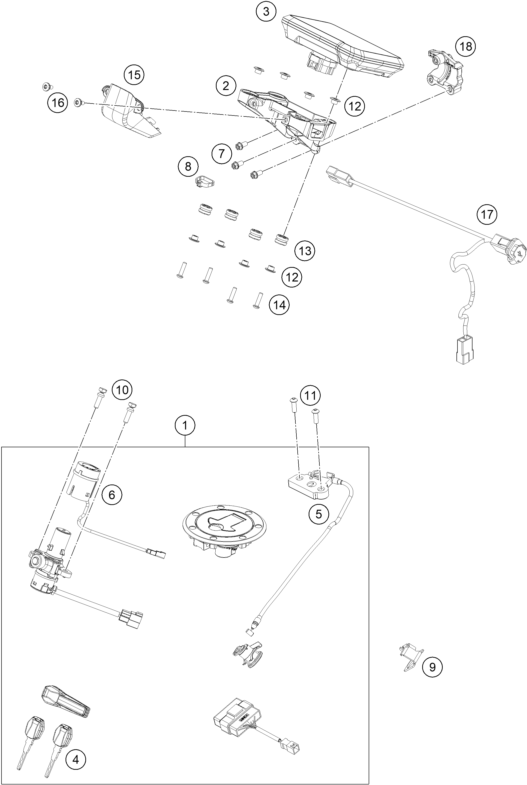 3
18
15
2
16
12
7
8
17
13
12
14
10
11
1
6
5
9
4