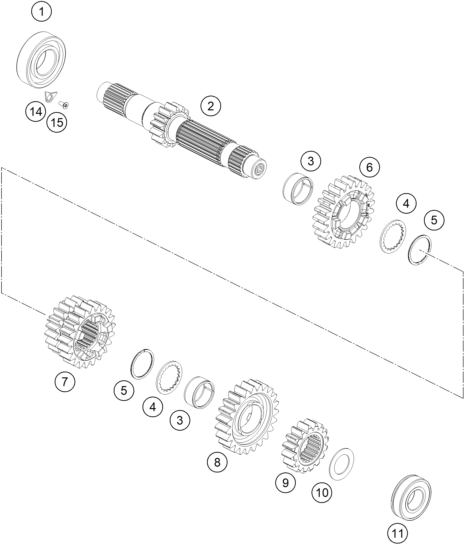 1
14
15
2
3
6
4
5
7
5
4
3
8
9
10
11