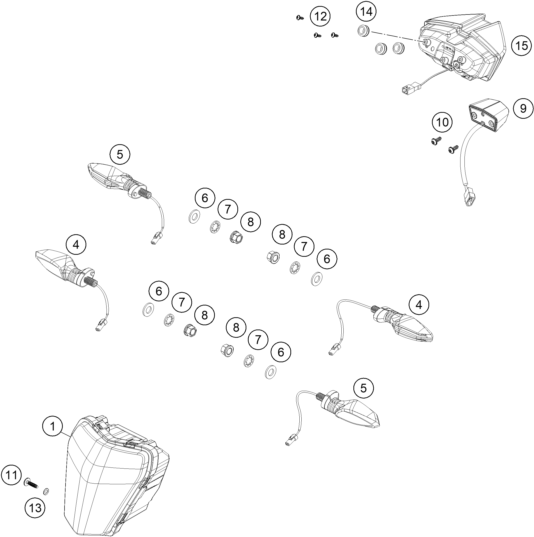 12
14
15
9
10
5
6
7
8
8
7
6
4
6
7
8
8
7
6
4
5
1
11
13